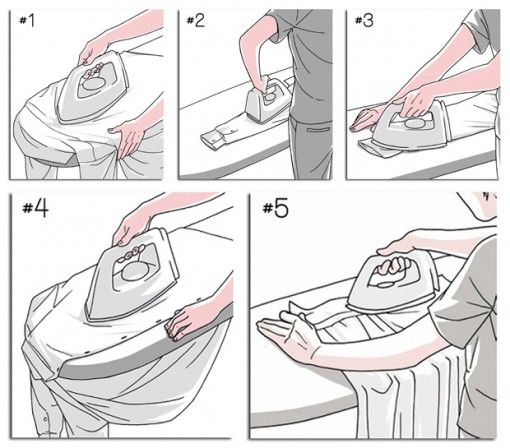 #1

#2

#3

#4

#5