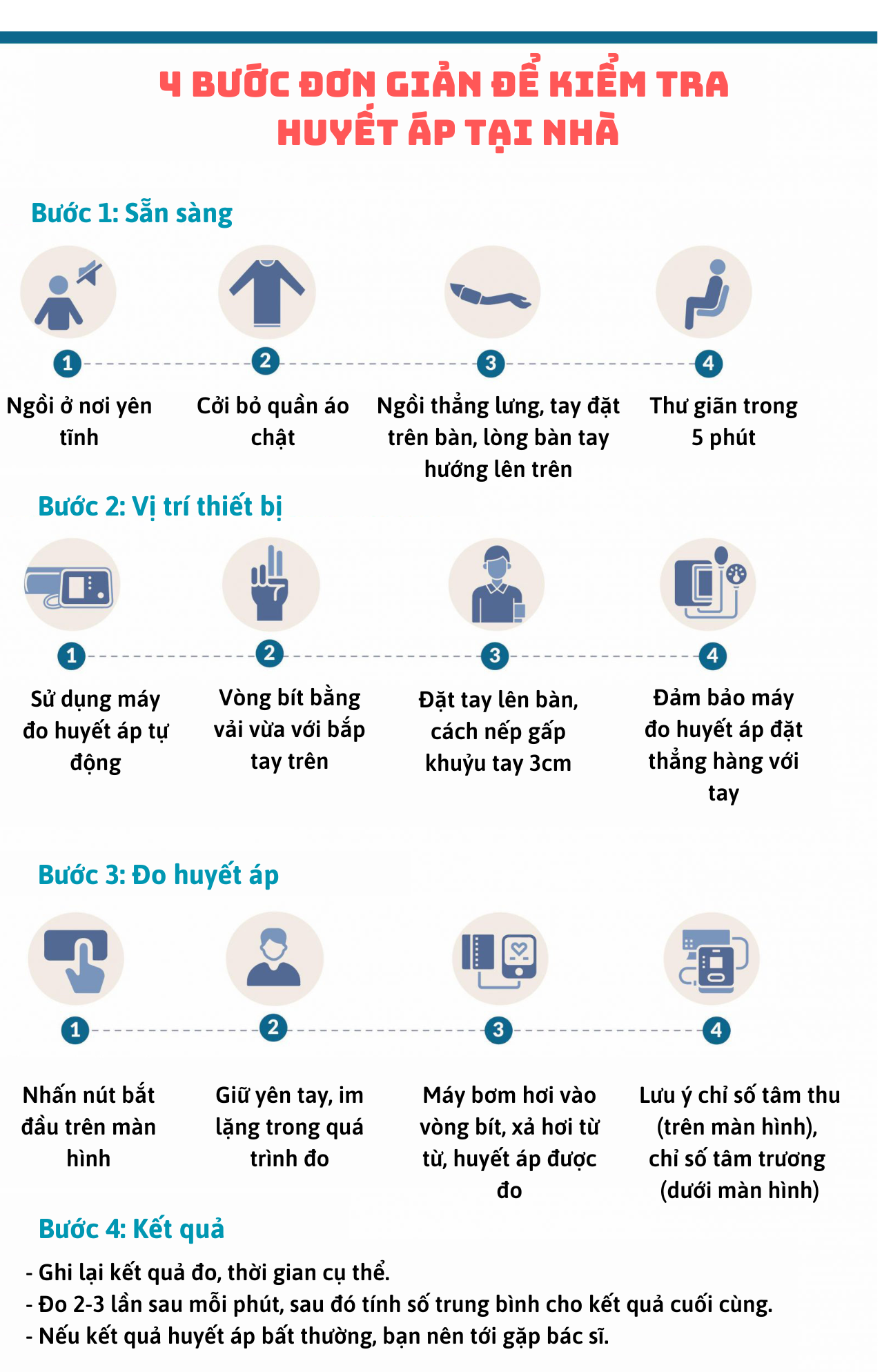 4 BƯỚC ĐƠN GIẢN ĐỂ KIỂM TRA HUYẾT ÁP TẠI NHÀ

Bước 1: Sẵn sàng

1
Ngồi ở nơi yên tĩnh

2
Cởi bỏ quần áo chật

3
Ngồi thẳng lưng, tay đặt trên bàn, lòng bàn tay hướng lên trên

4
Thư giãn trong 5 phút

Bước 2: Vị trí thiết bị

1
Sử dụng máy đo huyết áp tự động

2
Vòng bít bằng vải vừa với bắp tay trên

3
Đặt tay lên bàn, cách nếp gấp khuỷu tay 3cm

4
Đảm bảo máy đo huyết áp đặt thẳng hàng với tay

Bước 3: Đo huyết áp

1
Nhấn nút bắt đầu trên màn hình

2
Giữ yên tay, im lặng trong quá trình đo

3
Máy bơm hơi vào vòng bít, xả hơi từ từ, huyết áp được đo

4
Lưu ý chỉ số tâm thu (trên màn hình), chỉ số tâm trương (dưới màn hình)

Bước 4: Kết quả

- Ghi lại kết quả đo, thời gian cụ thể.
- Đo 2-3 lần sau mỗi phút, sau đó tính số trung bình cho kết quả cuối cùng.
- Nếu kết quả huyết áp bất thường, bạn nên tới gặp bác sĩ.