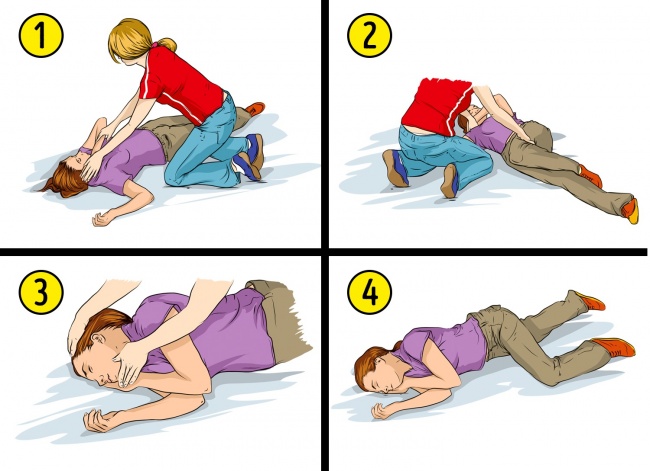 1
2
3
4